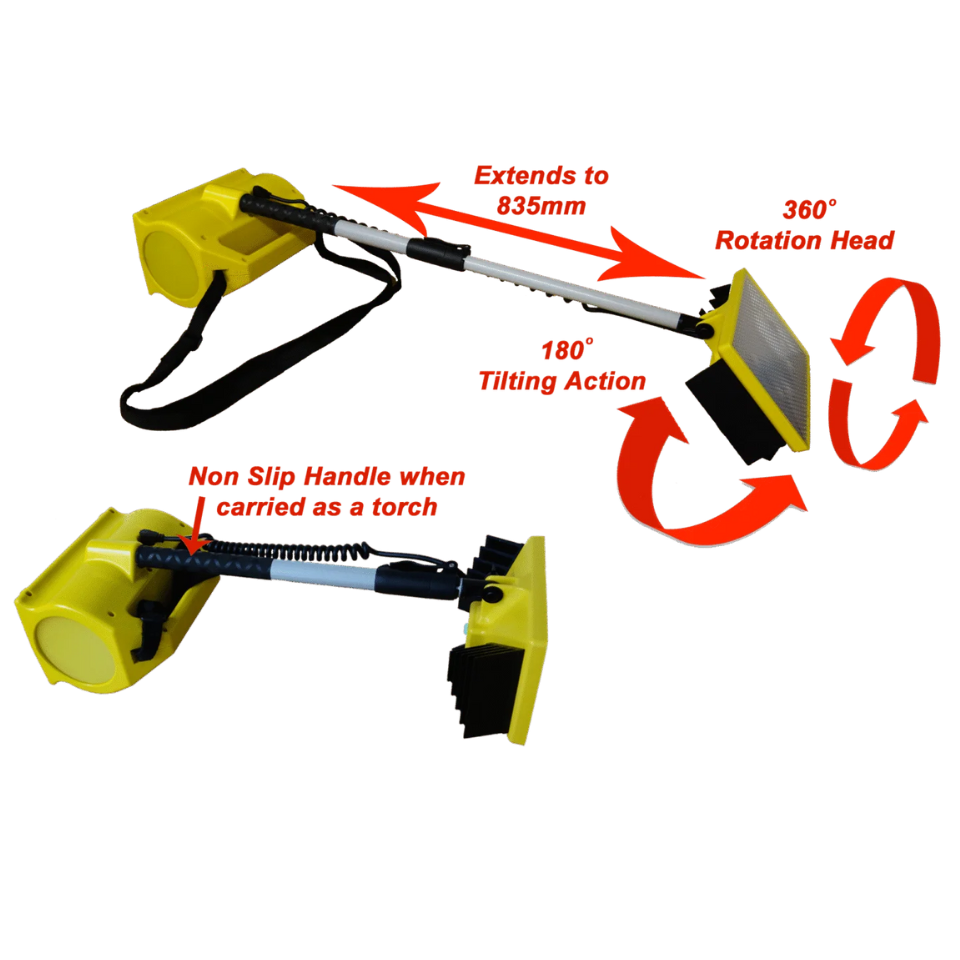 Extends to 835mm

360° Rotation Head

180° Tilting Action

Non Slip Handle when carried as a torch